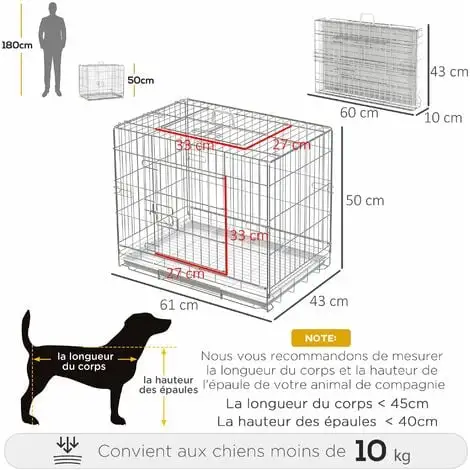 180cm

50cm

43 cm

60 cm

10 cm

33 cm

27 cm

50 cm

33 cm

27 cm

61 cm

43 cm

la longueur du corps

la hauteur des épaules

NOTE:

Nous vous recommandons de mesurer la longueur du corps et la hauteur de l'épaule de votre animal de compagnie

La longueur du corps < 45cm

La hauteur des épaules < 40cm

Convient aux chiens moins de 10 kg