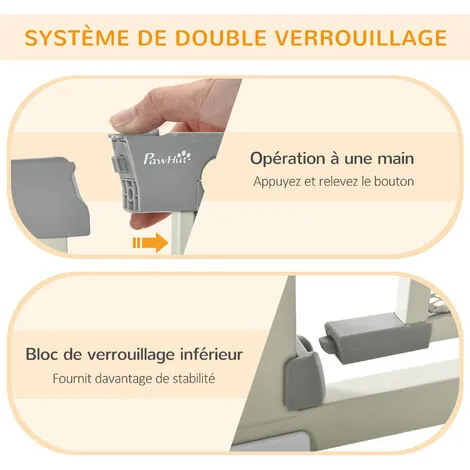 SYSTÈME DE DOUBLE VERROUILLAGE

PawHut

Opération à une main

Appuyez et relevez le bouton

Bloc de verrouillage inférieur

Fournit davantage de stabilité