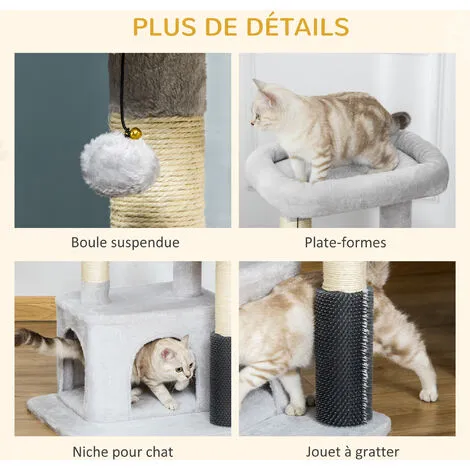 PLUS DE DÉTAILS

Boule suspendue

Plate-formes

Niche pour chat

Jouet à gratter