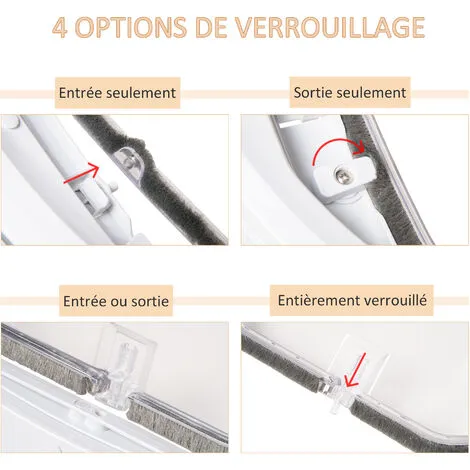 4 OPTIONS DE VERROUILLAGE

Entrée seulement

Sortie seulement

Entrée ou sortie

Entièrement verrouillé