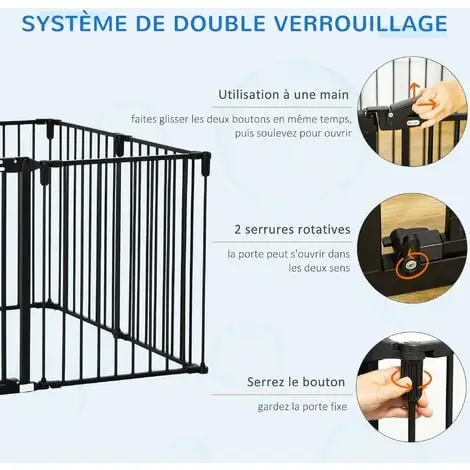 SYSTÈME DE DOUBLE VERROUILLAGE

Utilisation à une main

faites glisser les deux boutons en même temps, puis soulevez pour ouvrir

2 serrures rotatives

la porte peut s'ouvrir dans les deux sens

Serrez le bouton

gardez la porte fixe