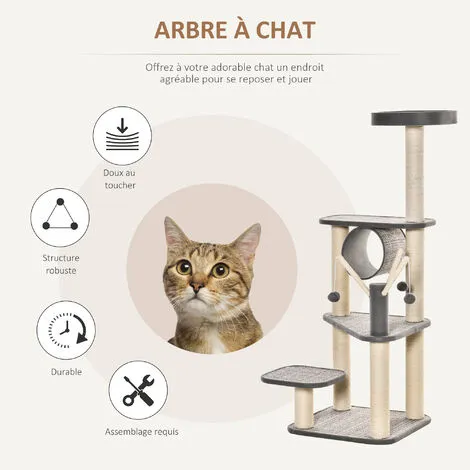 ARBRE À CHAT

Offrez à votre adorable chat un endroit agréable pour se reposer et jouer

Doux au toucher

Structure robuste

Durable

Assemblage requis