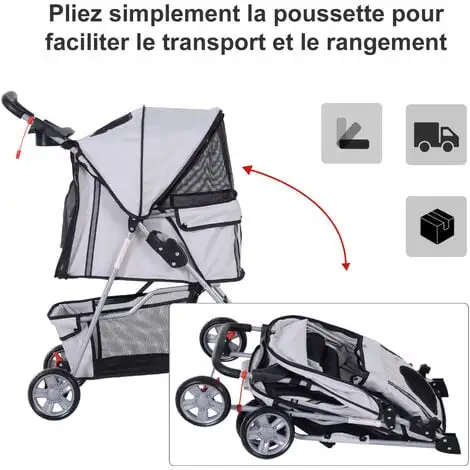 Pliez simplement la poussette pour faciliter le transport et le rangement